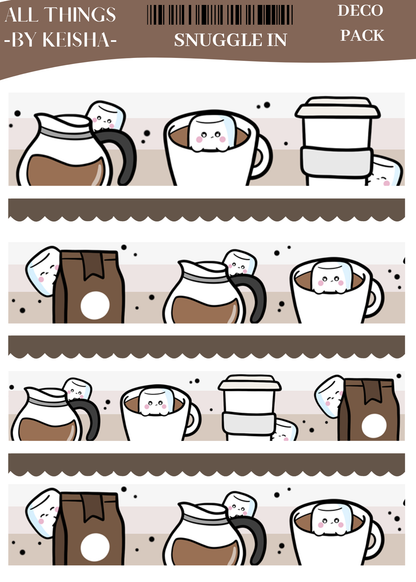 ALL THINGS
-BY KEISHA-

SNUGGLE IN

DECO
PACK