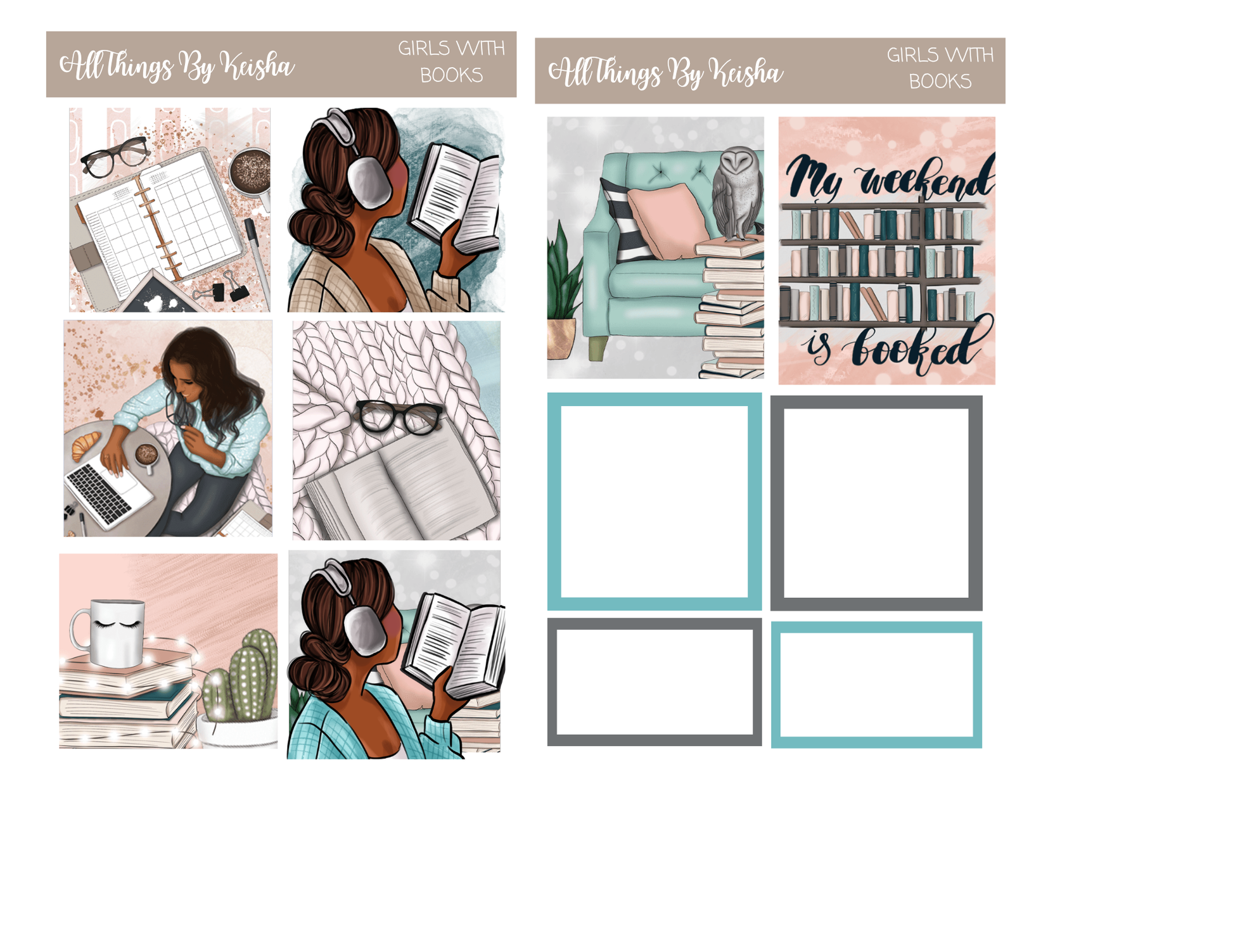 All Things By Keisha

GIRLS WITH BOOKS

All Things By Keisha

GIRLS WITH BOOKS

My weekend is booked