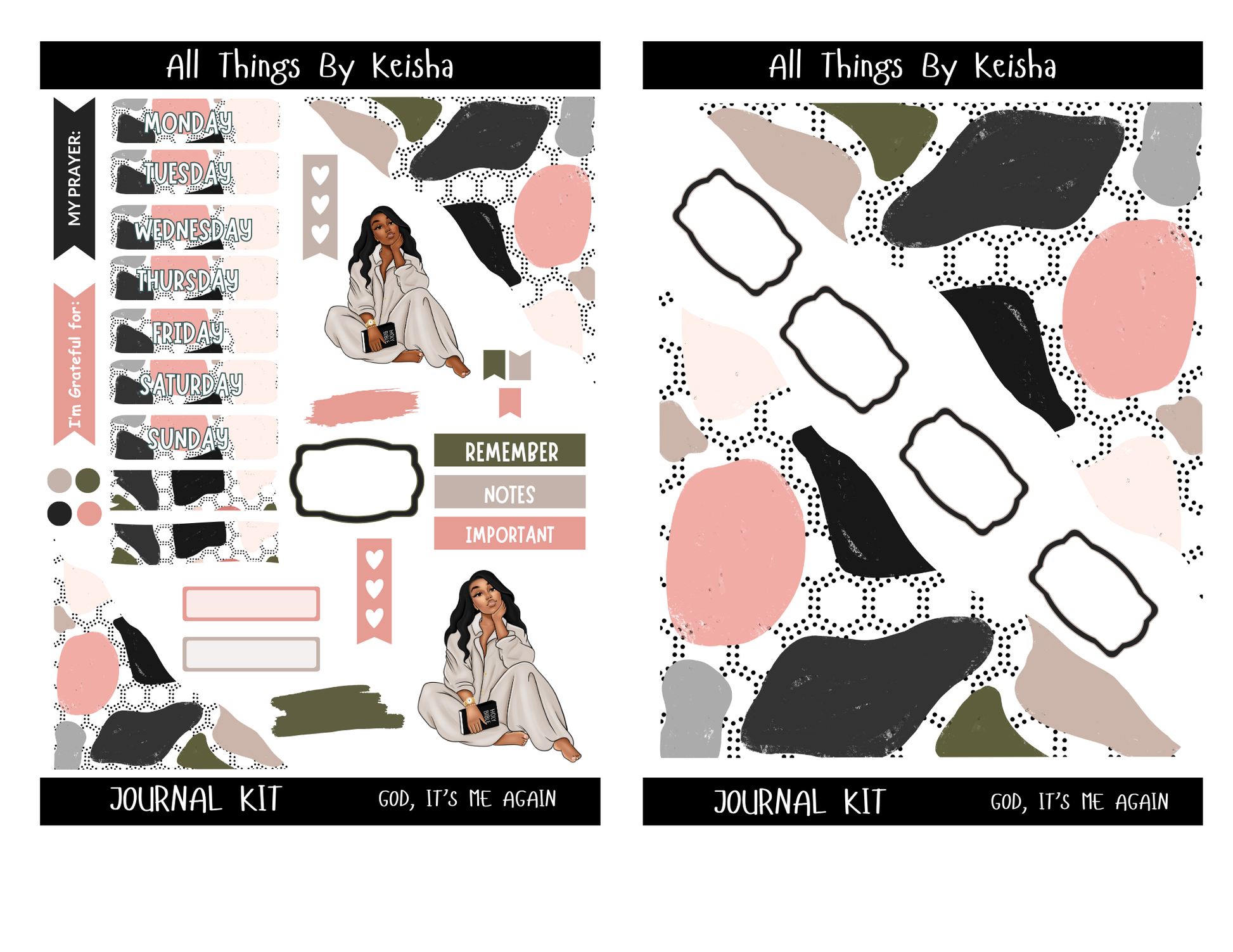 All Things By Keisha

MY PRAYER:

I'm Grateful for:

MONDAY

TUESDAY

WEDNESDAY

THURSDAY

FRIDAY

SATURDAY

SUNDAY

HOLY BIBLE

REMEMBER

NOTES

IMPORTANT

HOLY BIBLE

JOURNAL KIT

GOD, IT'S ME AGAIN

All Things By Keisha

JOURNAL KIT

GOD, IT'S ME AGAIN