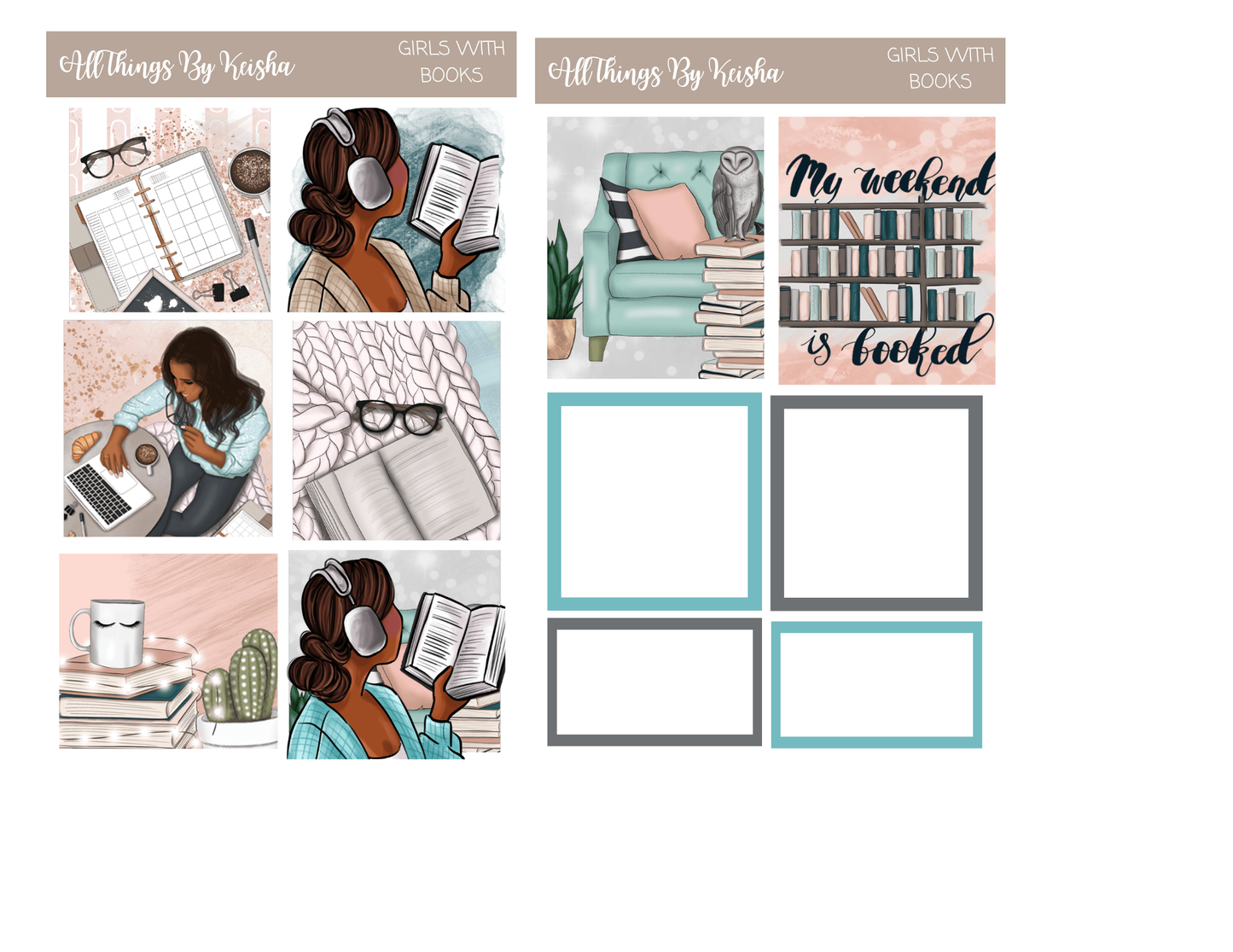 All Things By Keisha

GIRLS WITH BOOKS

All Things By Keisha

GIRLS WITH BOOKS

My weekend is booked