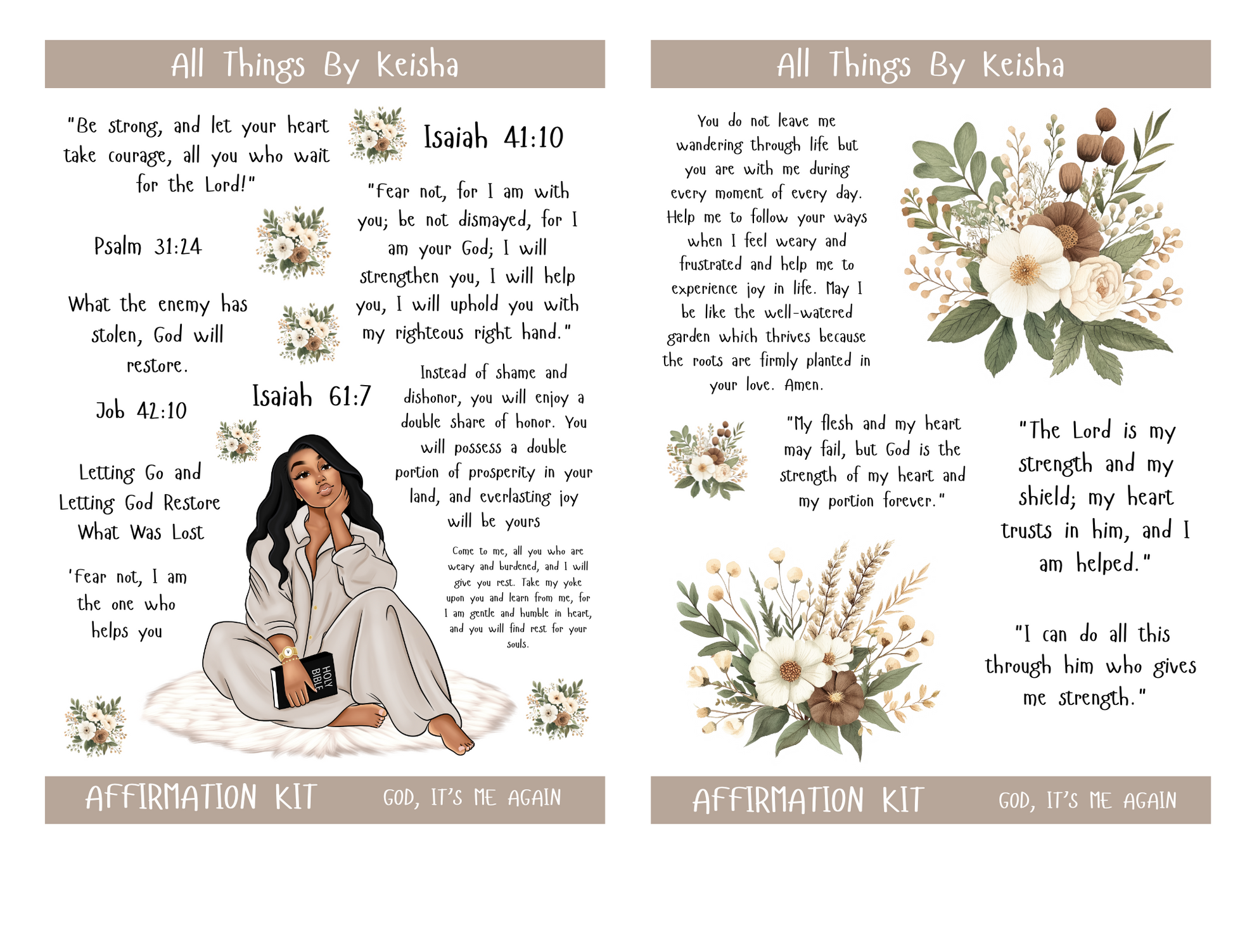 All Things By Keisha

"Be strong, and let your heart take courage, all you who wait for the Lord!"

Psalm 31:24

What the enemy has stolen, God will restore.

Job 42:10

Letting Go and Letting God Restore What Was Lost

'Fear not, I am the one who helps you

Isaiah 41:10

"Fear not, for I am with you; be not dismayed, for I am your God; I will strengthen you, I will help you, I will uphold you with my righteous right hand."

Isaiah 61:7

Instead of shame and dishonor, you will enjoy a double share of honor. You will possess a double portion of prosperity in your land, and everlasting joy will be yours

Come to me, all you who are weary and burdened, and I will give you rest. Take my yoke upon you and learn from me, for I am gentle and humble in heart, and you will find rest for your souls.

HOLY BIBLE

AFFIRMATION KIT GOD, IT'S ME AGAIN

All Things By Keisha

You do not leave me wandering through life but you are with me during every moment of every day. Help me to follow your ways when I feel weary and frustrated and help me to experience joy in life. May I be like the well-watered garden which thrives because the roots are firmly planted in your love. Amen.

"My flesh and my heart may fail, but God is the strength of my heart and my portion forever."

"The Lord is my strength and my shield; my heart trusts in him, and I am helped."

"I can do all this through him who gives me strength."

AFFIRMATION KIT GOD, IT'S ME AGAIN